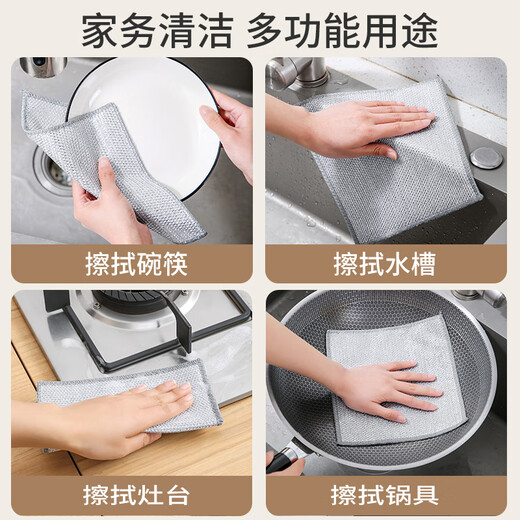 家务清洁 多功能用途

擦拭碗筷

擦拭水槽

擦拭灶台

擦拭锅具