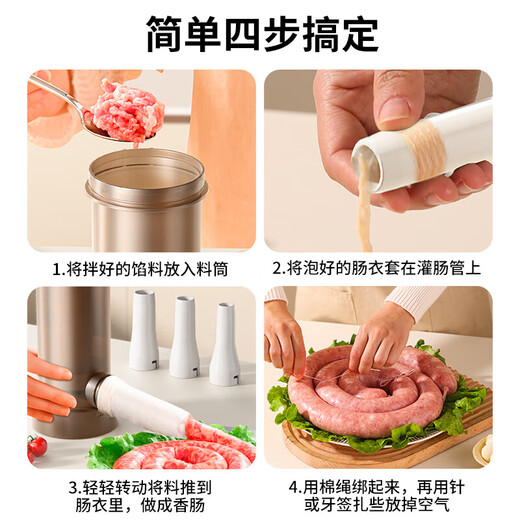 简单四步搞定

1.将拌好的馅料放入料筒

2.将泡好的肠衣套在灌肠管上

3.轻轻转动将料推到肠衣里，做成香肠

4.用棉绳绑起来，再用针或牙签扎些放掉空气