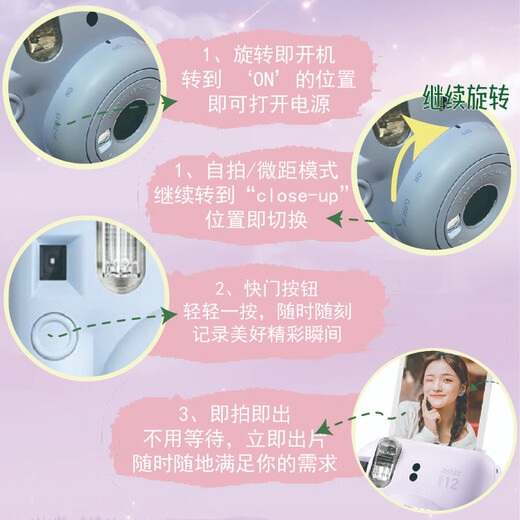 1、旋转即开机
转到 ‘ON’的位置
即可打开电源

继续旋转

1、自拍/微距模式
继续转到“close-up”
位置即切换

2、快门按钮
轻轻一按，随时随刻
记录美好精彩瞬间

3、即拍即出
不用等待，立即出片
随时随地满足你的需求

instax
12