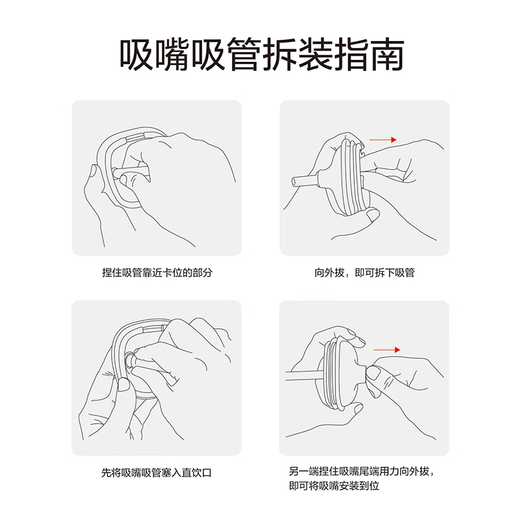 吸嘴吸管拆装指南

捏住吸管靠近卡位的部分

向外拔，即可拆下吸管

先将吸嘴吸管塞入直饮口

另一端捏住吸嘴尾端用力向外拔，即可将吸嘴安装到位