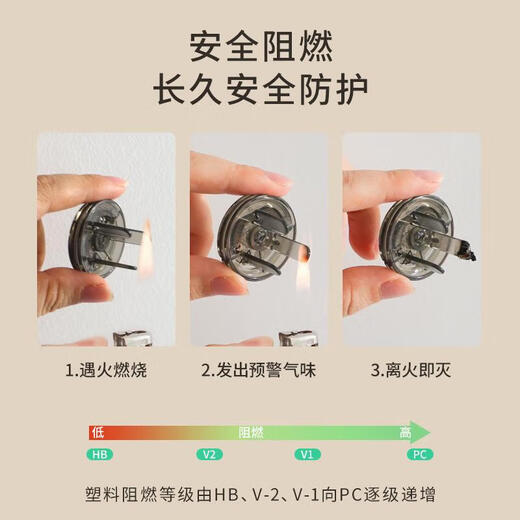 安全阻燃
长久安全防护

1.遇火燃烧

2.发出预警气味

3.离火即灭

低
阻燃
高

HB
V2
V1
PC

塑料阻燃等级由HB、V-2、V-1向PC逐级递增