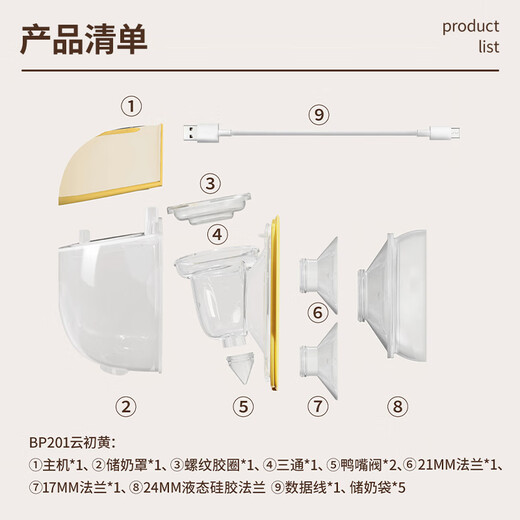 产品清单

product list

①

⑨

③

④

⑥

②

⑤

⑦

⑧

BP201云初黄:

①主机*1、②储奶罩*1、③螺纹胶圈*1、④三通*1、⑤鸭嘴阀*2、⑥21MM法兰*1、⑦17MM法兰*1、⑧24MM液态硅胶法兰 ⑨数据线*1、储奶袋*5