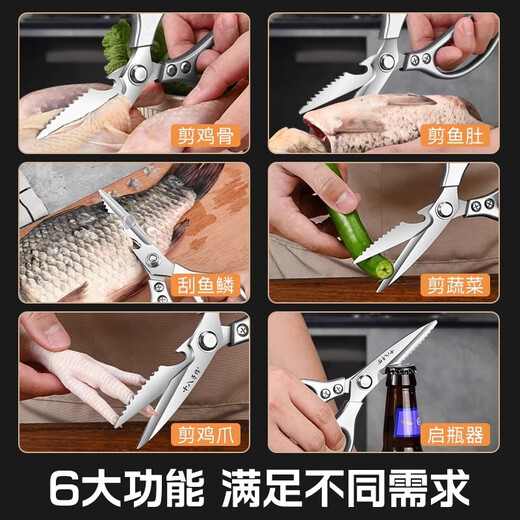 剪鸡骨

剪鱼肚

刮鱼鳞

剪蔬菜

十八子作

剪鸡爪

十八子作

启瓶器

6大功能 满足不同需求