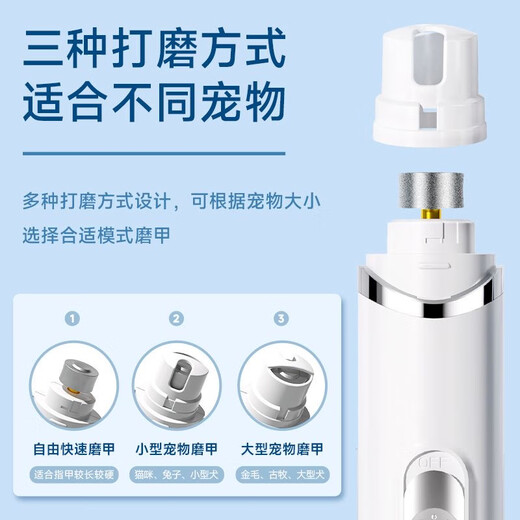 三种打磨方式
适合不同宠物

多种打磨方式设计，可根据宠物大小选择合适模式磨甲

1
自由快速磨甲
适合指甲较长较硬

2
小型宠物磨甲
猫咪、兔子、小型犬

3
大型宠物磨甲
金毛、古牧、大型犬

OFF