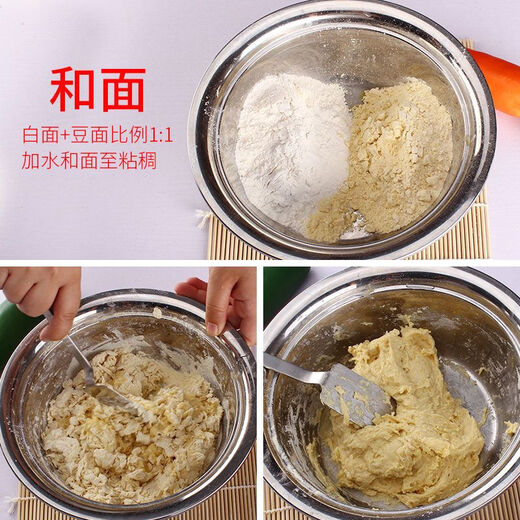 和面

白面+豆面比例1:1
加水和面至粘稠