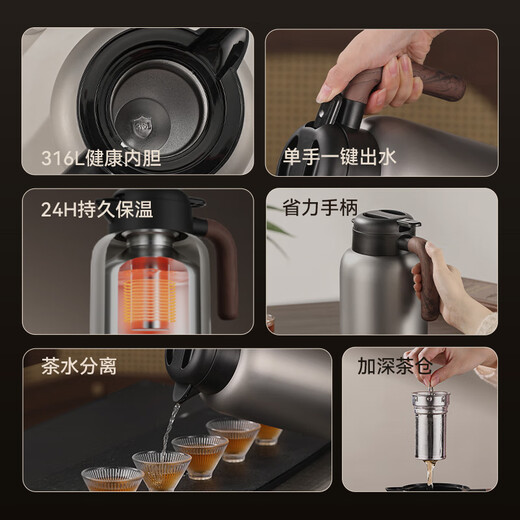 316L健康内胆

单手一键出水

24H持久保温

省力手柄

茶水分离

加深茶仓