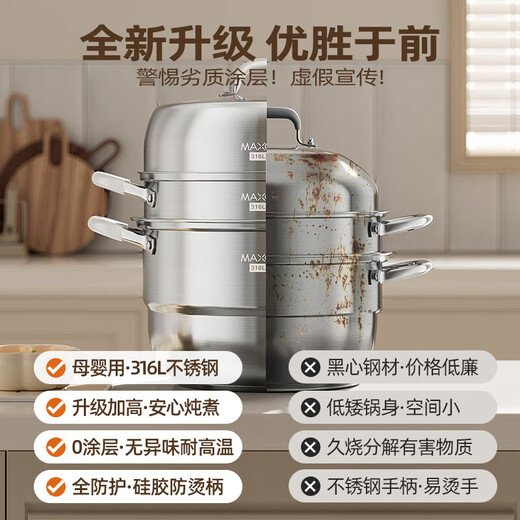 全新升级 优胜于前
警惕劣质涂层！虚假宣传！

MAX
316L
MAX
316L
MAX
316L

母婴用·316L不锈钢
升级加高·安心炖煮
0涂层·无异味耐高温
全防护·硅胶防烫柄

黑心钢材·价格低廉
低矮锅身·空间小
久烧分解有害物质
不锈钢手柄·易烫手