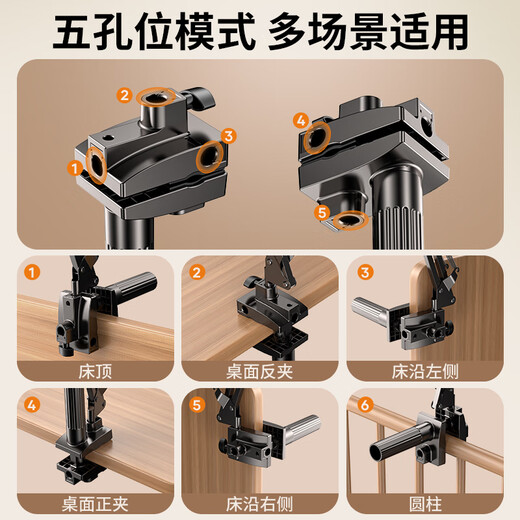 五孔位模式 多场景适用

2
3
1
4
5

1
床顶

2
桌面反夹

3
床沿左侧

4
桌面正夹

5
床沿右侧

6
圆柱