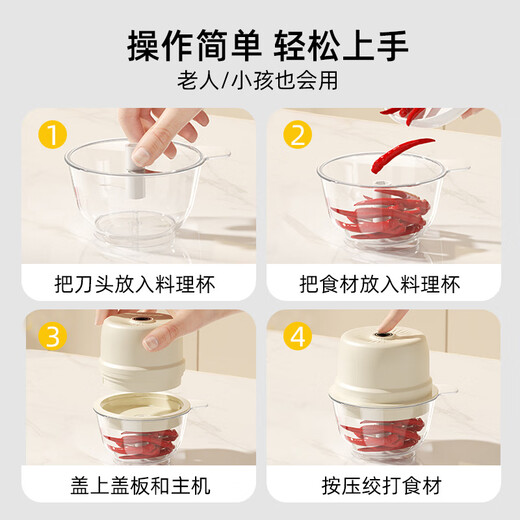 操作简单 轻松上手
老人/小孩也会用

1
把刀头放入料理杯

2
把食材放入料理杯

3
盖上盖板和主机

4
按压绞打食材