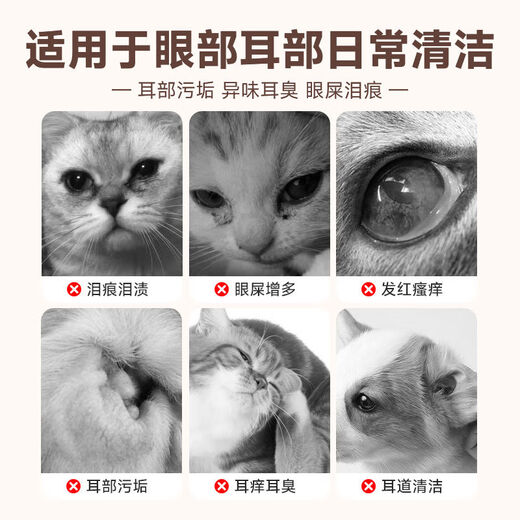 适用于眼部耳部日常清洁

— 耳部污垢 异味耳臭 眼屎泪痕 —

泪痕泪渍

眼屎增多

发红瘙痒

耳部污垢

耳痒耳臭

耳道清洁