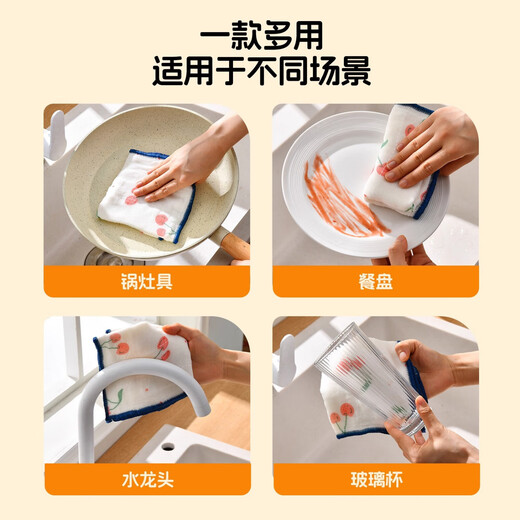 一款多用
适用于不同场景

锅灶具

餐盘

水龙头

玻璃杯