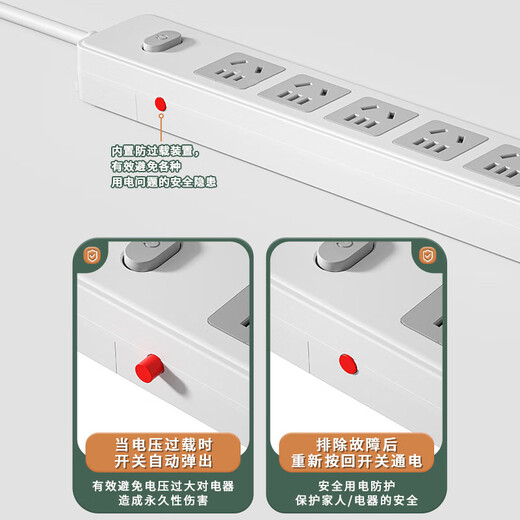 内置防过载装置，
有效避免各种
用电问题的安全隐患

当电压过载时
开关自动弹出

有效避免电压过大对电器
造成永久性伤害

排除故障后
重新按回开关通电

安全用电防护
保护家人/电器的安全