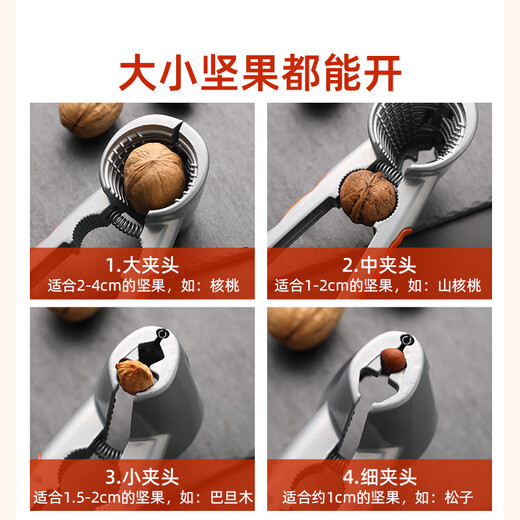 大小坚果都能开

1.大夹头
适合2-4cm的坚果，如：核桃

2.中夹头
适合1-2cm的坚果，如：山核桃

3.小夹头
适合1.5-2cm的坚果，如：巴旦木

4.细夹头
适合约1cm的坚果，如：松子