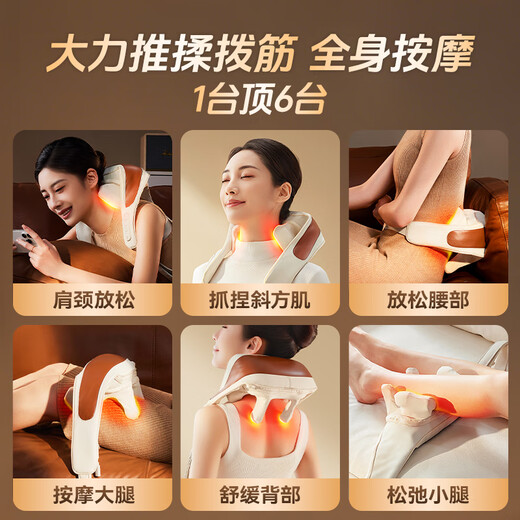 大力推揉拨筋 全身按摩
1台顶6台

肩颈放松

抓捏斜方肌

放松腰部

按摩大腿

舒缓背部

松弛小腿