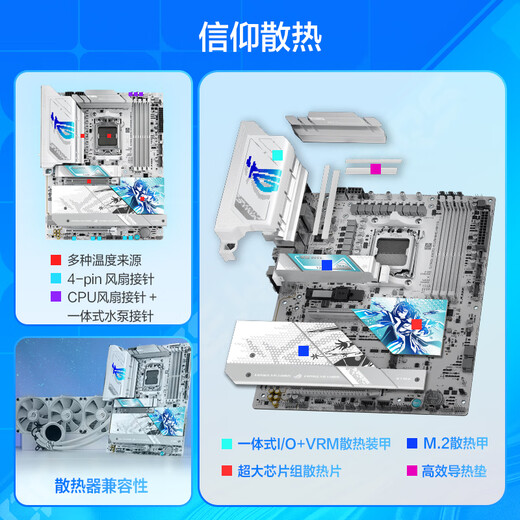 信仰散热

多种温度来源
4-pin 风扇接针
CPU风扇接针 + 一体式水泵接针

散热器兼容性

一体式I/O+VRM散热装甲
M.2散热甲
超大芯片组散热片
高效导热垫