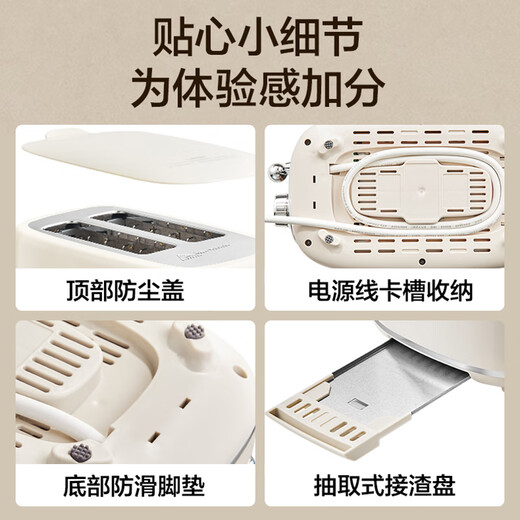 贴心小细节
为体验感加分

顶部防尘盖

电源线卡槽收纳

底部防滑脚垫

抽取式接渣盘