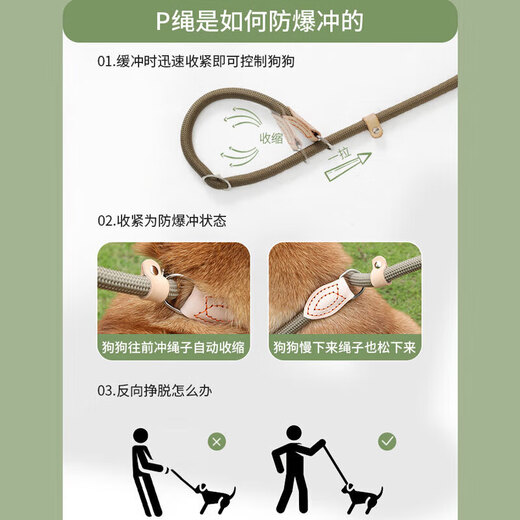 P绳是如何防爆冲的

01.缓冲时迅速收紧即可控制狗狗

收缩

一拉

02.收紧为防爆冲状态

狗狗往前冲绳子自动收缩

狗狗慢下来绳子也松下来

03.反向挣脱怎么办