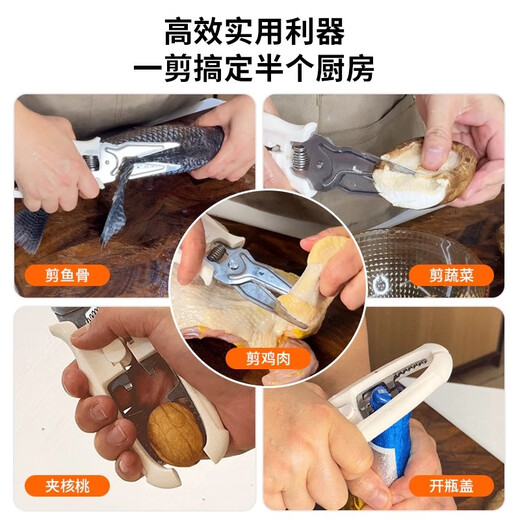 高效实用利器
一剪搞定半个厨房

剪鱼骨

剪蔬菜

剪鸡肉

夹核桃

开瓶盖