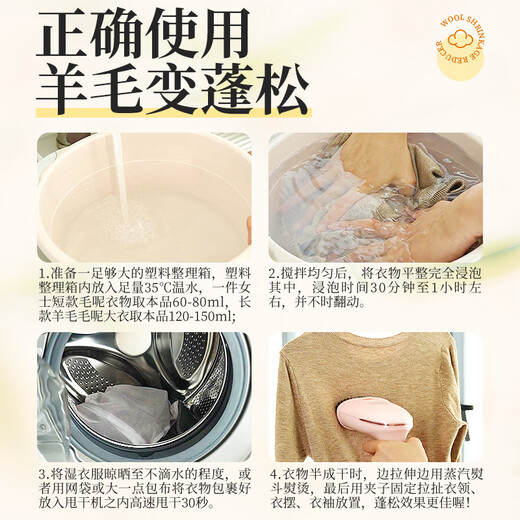 正确使用
羊毛变蓬松

WOOL SHRINKAGE REDUCER

1.准备一足够大的塑料整理箱，塑料整理箱内放入足量35℃温水，一件女士短款毛呢衣物取本品60-80ml，长款羊毛毛呢大衣取本品120-150ml;

2.搅拌均匀后，将衣物平整完全浸泡其中，浸泡时间30分钟至1小时左右，并不时翻动。

3.将湿衣服晾晒至不滴水的程度，或者用网袋或大一点包布将衣物包裹好放入甩干机之内高速甩干30秒。

4.衣物半成干时，边拉伸边用蒸汽熨斗熨烫，最后用夹子固定拉扯衣领、衣摆、衣袖放置，蓬松效果更佳喔!