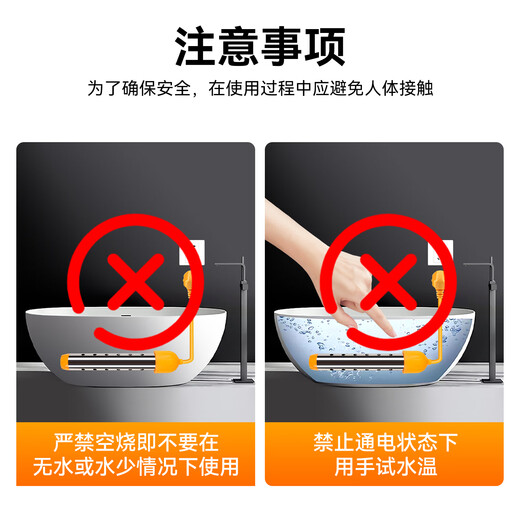 注意事项

为了确保安全，在使用过程中应避免人体接触

严禁空烧即不要在无水或水少情况下使用

禁止通电状态下用手试水温