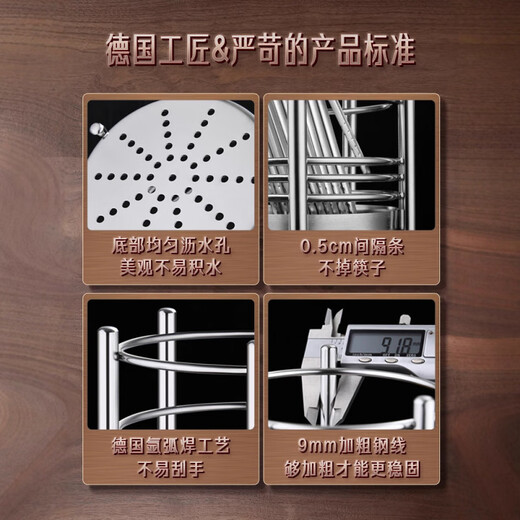 德国工匠&严苛的产品标准

底部均匀沥水孔
美观不易积水

0.5cm间隔条
不掉筷子

德国氩弧焊工艺
不易刮手

9.18

9mm加粗钢线
够加粗才能更稳固