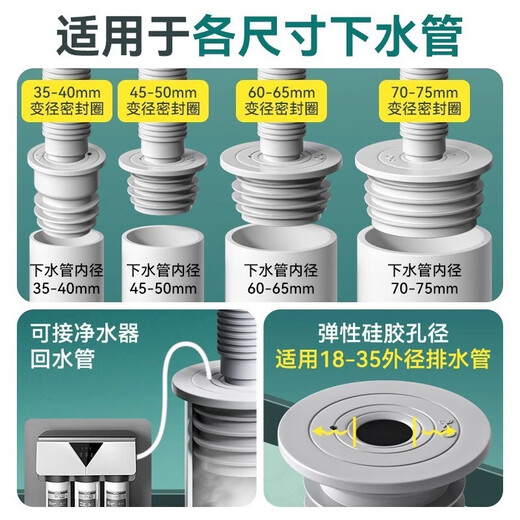 适用于各尺寸下水管

35-40mm
变径密封圈

45-50mm
变径密封圈

60-65mm
变径密封圈

70-75mm
变径密封圈

下水管内径
35-40mm

下水管内径
45-50mm

下水管内径
60-65mm

下水管内径
70-75mm

可接净水器
回水管

弹性硅胶孔径
适用18-35外径排水管