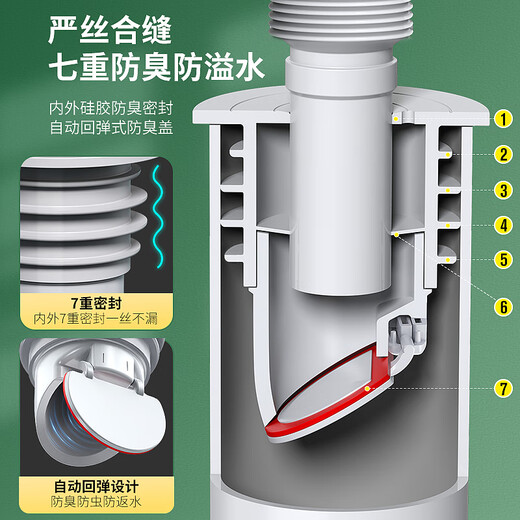 严丝合缝
七重防臭防溢水

内外硅胶防臭密封
自动回弹式防臭盖

7重密封
内外7重密封一丝不漏

自动回弹设计
防臭防虫防返水

1
2
3
4
5
6
7