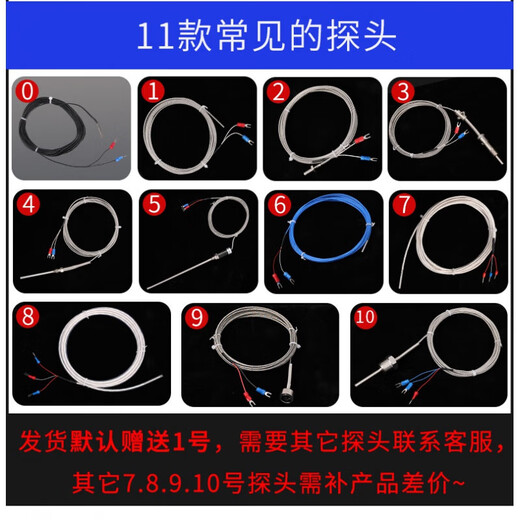 11款常见的探头

0

1

2

3

4

5

6

7

8

9

10

发货默认赠送1号，需要其它探头联系客服，
其它7.8.9.10号探头需补产品差价~