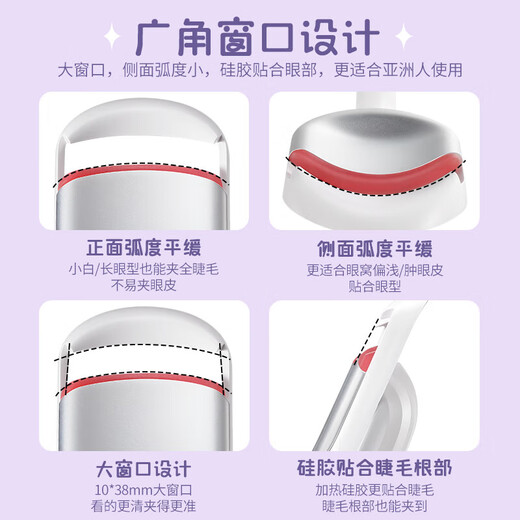 广角窗口设计

大窗口，侧面弧度小，硅胶贴合眼部，更适合亚洲人使用

正面弧度平缓

小白/长眼型也能夹全睫毛
不易夹眼皮

侧面弧度平缓

更适合眼窝偏浅/肿眼皮
贴合眼型

大窗口设计

10*38mm大窗口
看的更清夹得更准

硅胶贴合睫毛根部

加热硅胶更贴合睫毛
睫毛根部也能夹到