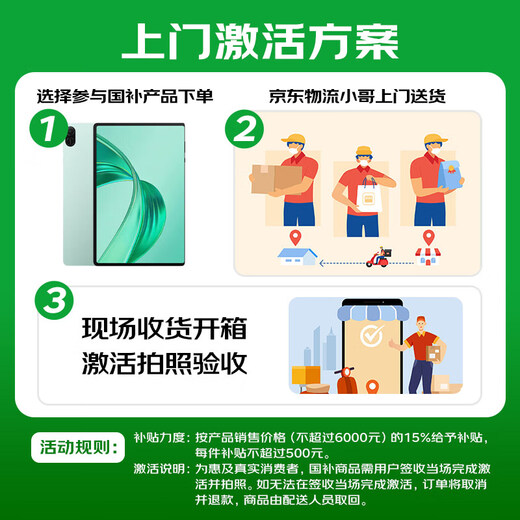 上门激活方案

选择参与国补产品下单

1

京东物流小哥上门送货

2

3

现场收货开箱
激活拍照验收

活动规则：

补贴力度：按产品销售价格（不超过6000元）的15%给予补贴，每件补贴不超过500元。

激活说明：为惠及真实消费者，国补商品需用户签收当场完成激活并拍照。如无法在签收当场完成激活，订单将取消并退款，商品由配送人员取回。