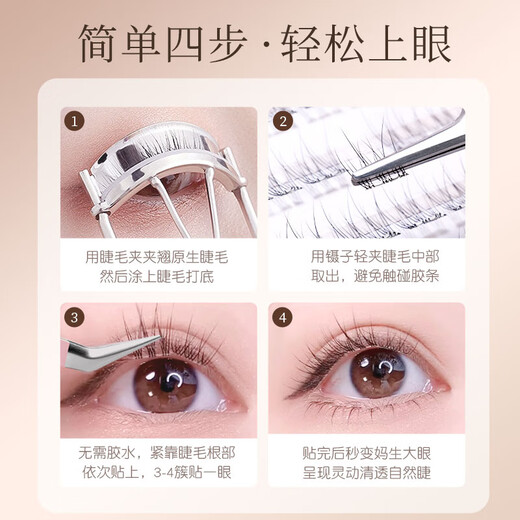 简单四步·轻松上眼

1

用睫毛夹夹翘原生睫毛
然后涂上睫毛打底

2

用镊子轻夹睫毛中部
取出，避免触碰胶条

3

无需胶水，紧靠睫毛根部
依次贴上，3-4簇贴一眼

4

贴完后秒变妈生大眼
呈现灵动清透自然睫