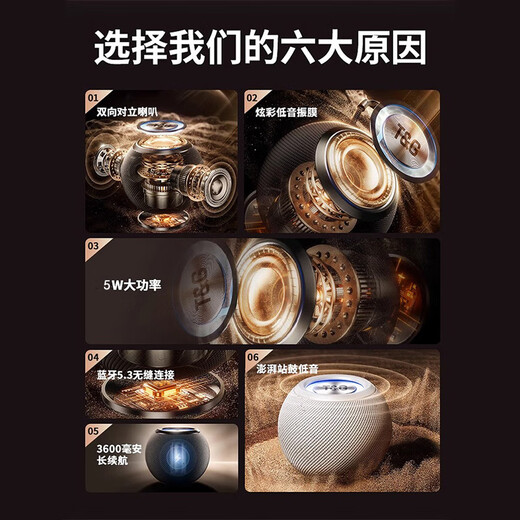 选择我们的六大原因

01
双向对立喇叭

02
炫彩低音振膜

T&G

03
5W大功率

T&G

04
蓝牙5.3无缝连接

05
3600毫安
长续航

06
澎湃站鼓低音

T&G