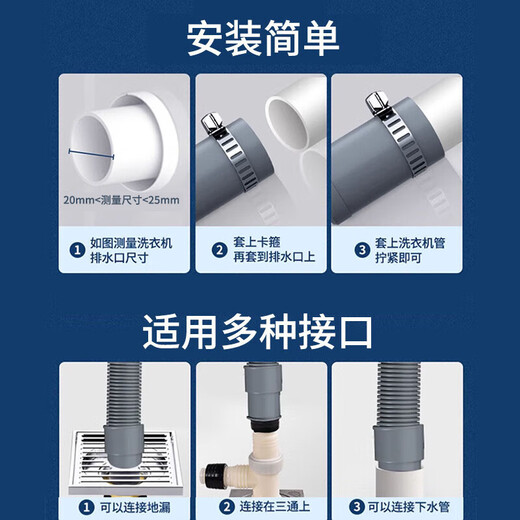 安装简单

20mm<测量尺寸<25mm

1 如图测量洗衣机排水口尺寸

2 套上卡箍再套到排水口上

3 套上洗衣机管拧紧即可

适用多种接口

1 可以连接地漏

2 连接在三通上

3 可以连接下水管