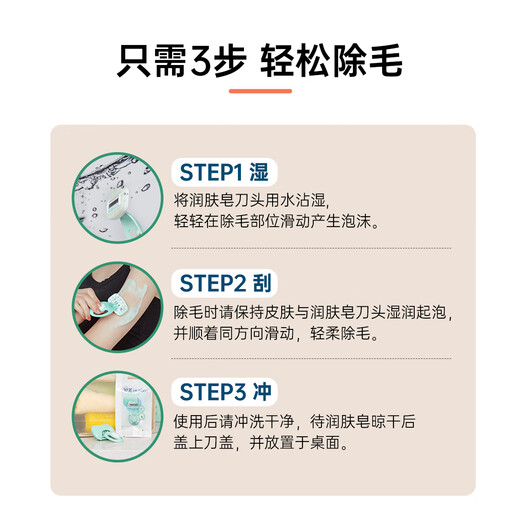 只需3步 轻松除毛

STEP1 湿
将润肤皂刀头用水沾湿，
轻轻在除毛部位滑动产生泡沫。

STEP2 刮
除毛时请保持皮肤与润肤皂刀头湿润起泡，
并顺着同方向滑动，轻柔除毛。

STEP3 冲
使用后请冲洗干净，待润肤皂晾干后
盖上刀盖，并放置于桌面。