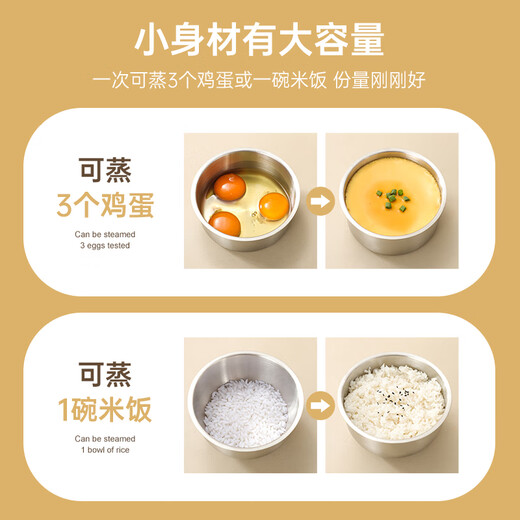 小身材有大容量

一次可蒸3个鸡蛋或一碗米饭 份量刚刚好

可蒸
3个鸡蛋

Can be steamed
3 eggs tested

可蒸
1碗米饭

Can be steamed
1 bowl of rice