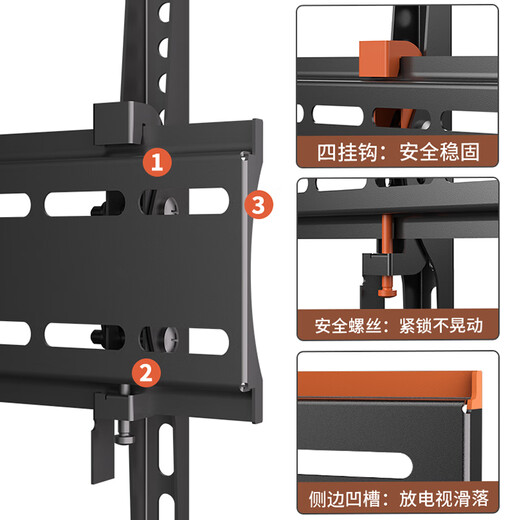 1

3

2

四挂钩：安全稳固

安全螺丝：紧锁不晃动

侧边凹槽：放电视滑落