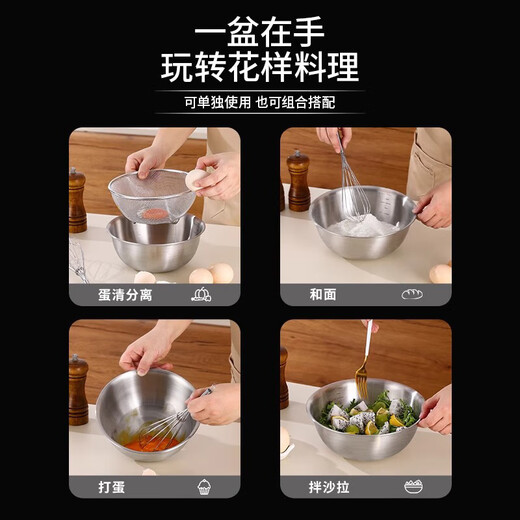 一盆在手
玩转花样料理

可单独使用 也可组合搭配

蛋清分离

和面

打蛋

拌沙拉