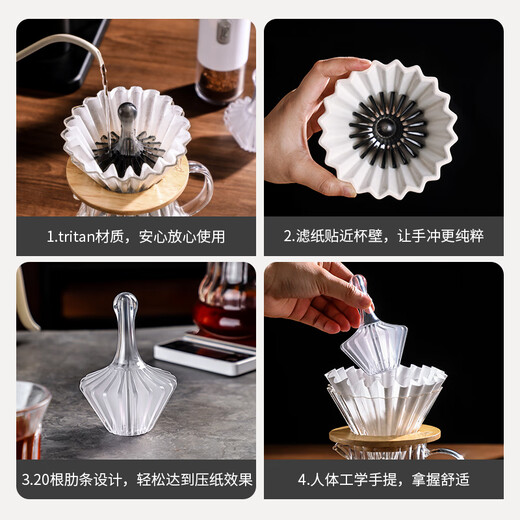 1.tritan材质，安心放心使用

2.滤纸贴近杯壁，让手冲更纯粹

3.20根肋条设计，轻松达到压纸效果

4.人体工学手提，拿握舒适