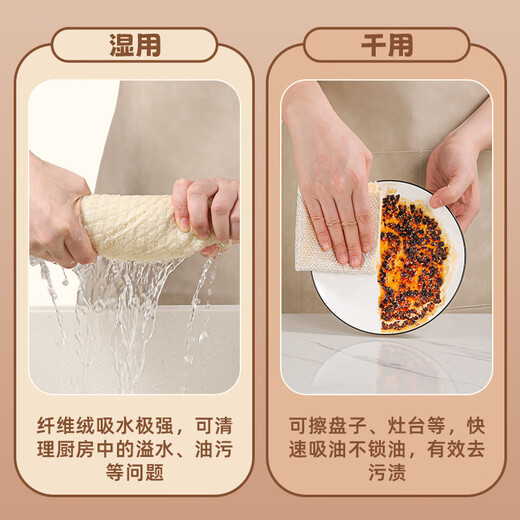 湿用

纤维绒吸水极强，可清理厨房中的溢水、油污等问题

干用

可擦盘子、灶台等，快速吸油不锁油，有效去污渍