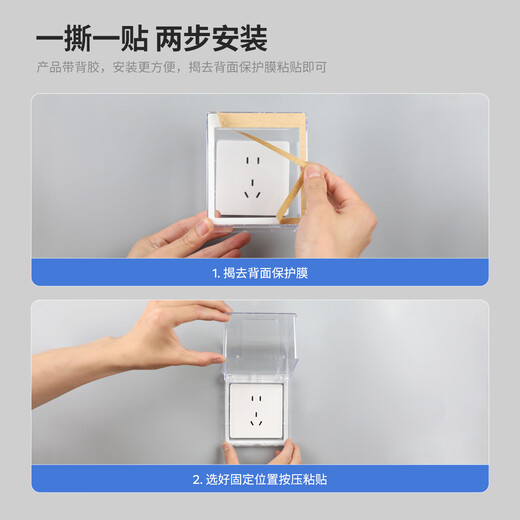 一撕一贴 两步安装

产品带背胶，安装更方便，揭去背面保护膜粘贴即可

1. 揭去背面保护膜

2. 选好固定位置按压粘贴