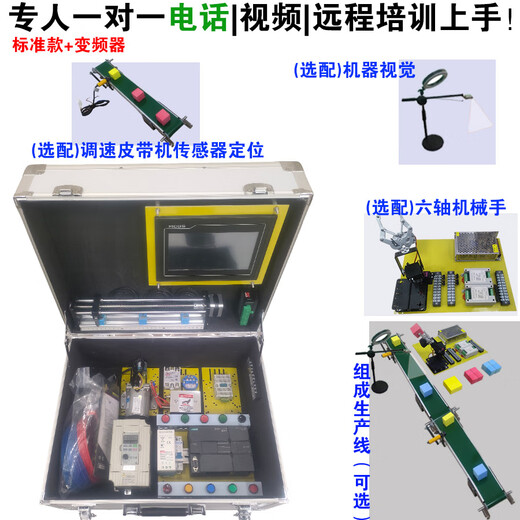 专人一对一电话|视频|远程培训上手！

标准款+变频器

(选配)机器视觉

(选配)调速皮带机传感器定位

(选配)六轴机械手

组成生产线（可选）