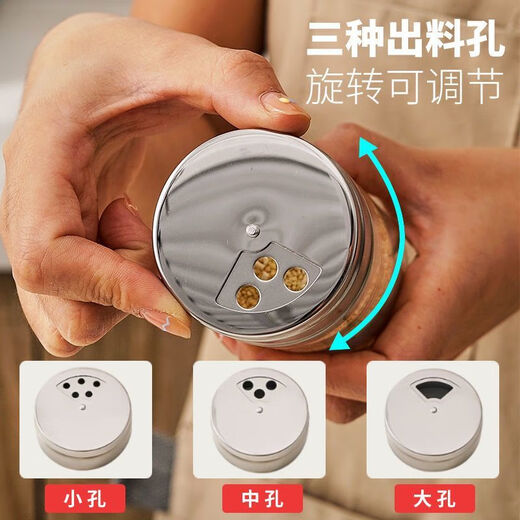 三种出料孔
旋转可调节

小孔

中孔

大孔