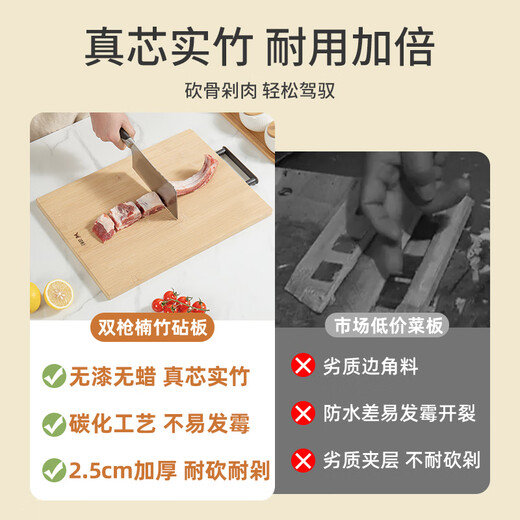 真芯实竹 耐用加倍

砍骨剁肉 轻松驾驭

双枪楠竹砧板

无漆无蜡 真芯实竹

碳化工艺 不易发霉

2.5cm加厚 耐砍耐剁

市场低价菜板

劣质边角料

防水差易发霉开裂

劣质夹层 不耐砍剁