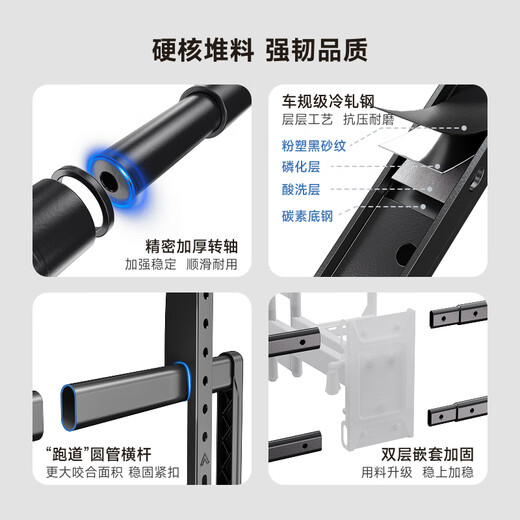 硬核堆料 强韧品质

精密加厚转轴
加强稳定 顺滑耐用

车规级冷轧钢
层层工艺 抗压耐磨
粉塑黑砂纹
磷化层
酸洗层
碳素底钢

“跑道”圆管横杆
更大咬合面积 稳固紧扣

双层嵌套加固
用料升级 稳上加稳