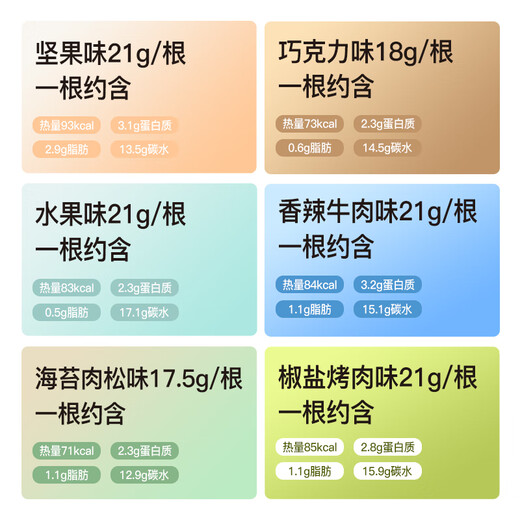 坚果味21g/根
一根约含

热量93kcal
3.1g蛋白质
2.9g脂肪
13.5g碳水

巧克力味18g/根
一根约含

热量73kcal
2.3g蛋白质
0.6g脂肪
14.5g碳水

水果味21g/根
一根约含

热量83kcal
2.3g蛋白质
0.5g脂肪
17.1g碳水

香辣牛肉味21g/根
一根约含

热量84kcal
3.2g蛋白质
1.1g脂肪
15.1g碳水

海苔肉松味17.5g/根
一根约含

热量71kcal
2.3g蛋白质
1.1g脂肪
12.9g碳水

椒盐烤肉味21g/根
一根约含

热量85kcal
2.8g蛋白质
1.1g脂肪
15.9g碳水