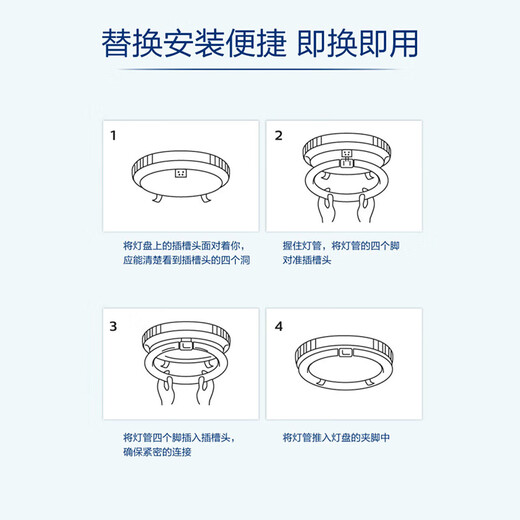 替换安装便捷 即换即用

1

将灯盘上的插槽头面对着你，应能清楚看到插槽头的四个洞

2

握住灯管，将灯管的四个脚对准插槽头

3

将灯管四个脚插入插槽头，确保紧密的连接

4

将灯管推入灯盘的夹脚中