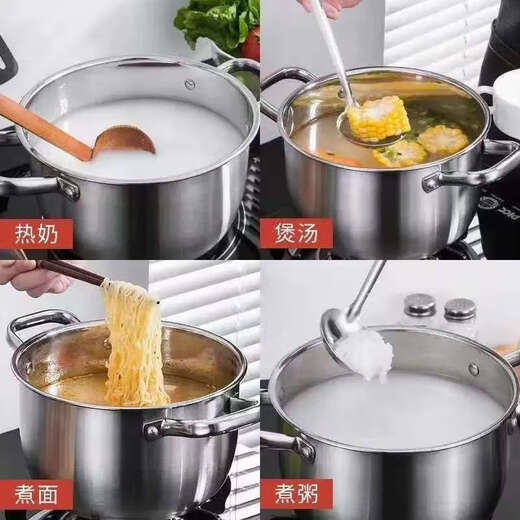 热奶

煲汤

煮面

煮粥