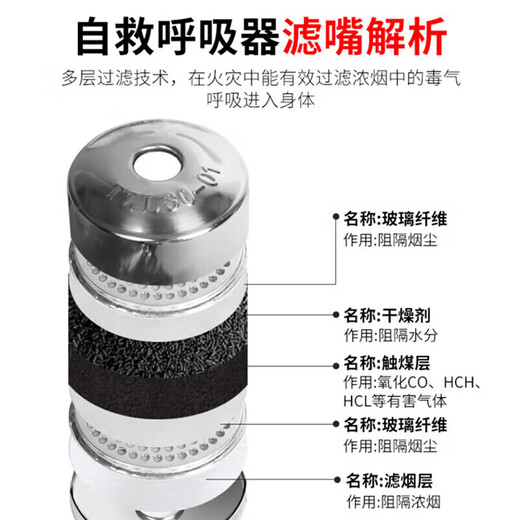 自救呼吸器滤嘴解析

多层过滤技术，在火灾中能有效过滤浓烟中的毒气呼吸进入身体

TZL30-01

名称:玻璃纤维
作用:阻隔烟尘

名称:干燥剂
作用:阻隔水分

名称:触煤层
作用:氧化CO、HCH、HCL等有害气体

名称:玻璃纤维
作用:阻隔烟尘

名称:滤烟层
作用:阻隔浓烟