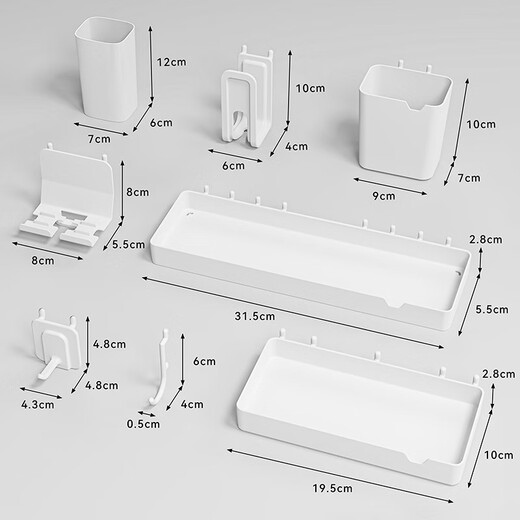 12cm
6cm
7cm
10cm
4cm
6cm
10cm
7cm
9cm
8cm
5.5cm
8cm
2.8cm
5.5cm
31.5cm
4.8cm
4.8cm
4.3cm
6cm
4cm
0.5cm
2.8cm
10cm
19.5cm