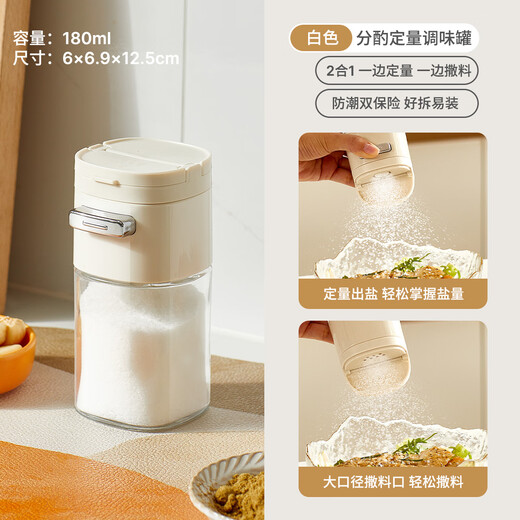 容量：180ml
尺寸：6×6.9×12.5cm

白色 分酌定量调味罐

2合1 一边定量 一边撒料

防潮双保险 好拆易装

定量出盐 轻松掌握盐量

大口径撒料口 轻松撒料